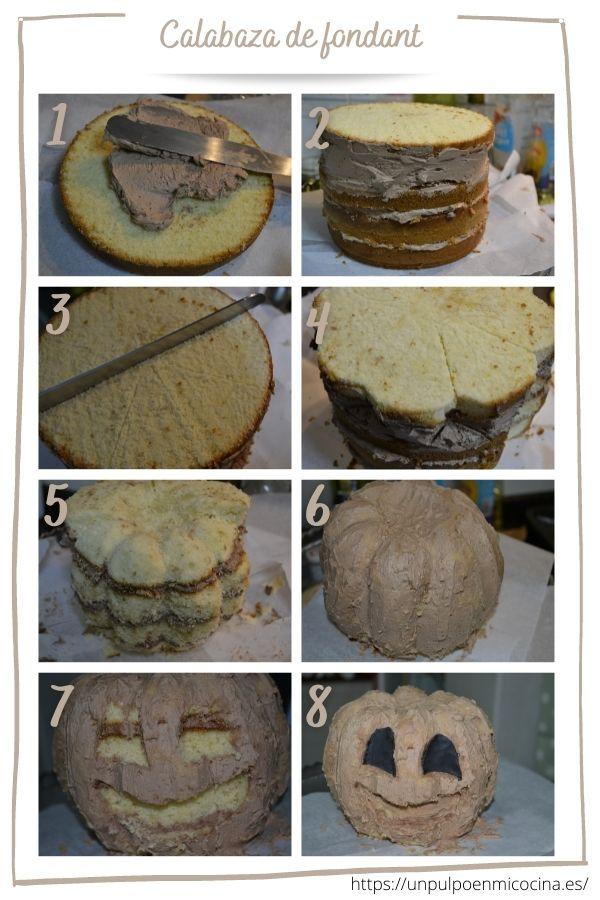 Calabaza de fondant

1

2

3

4

5

6

7

8

https://unpulpoenmicocina.es/