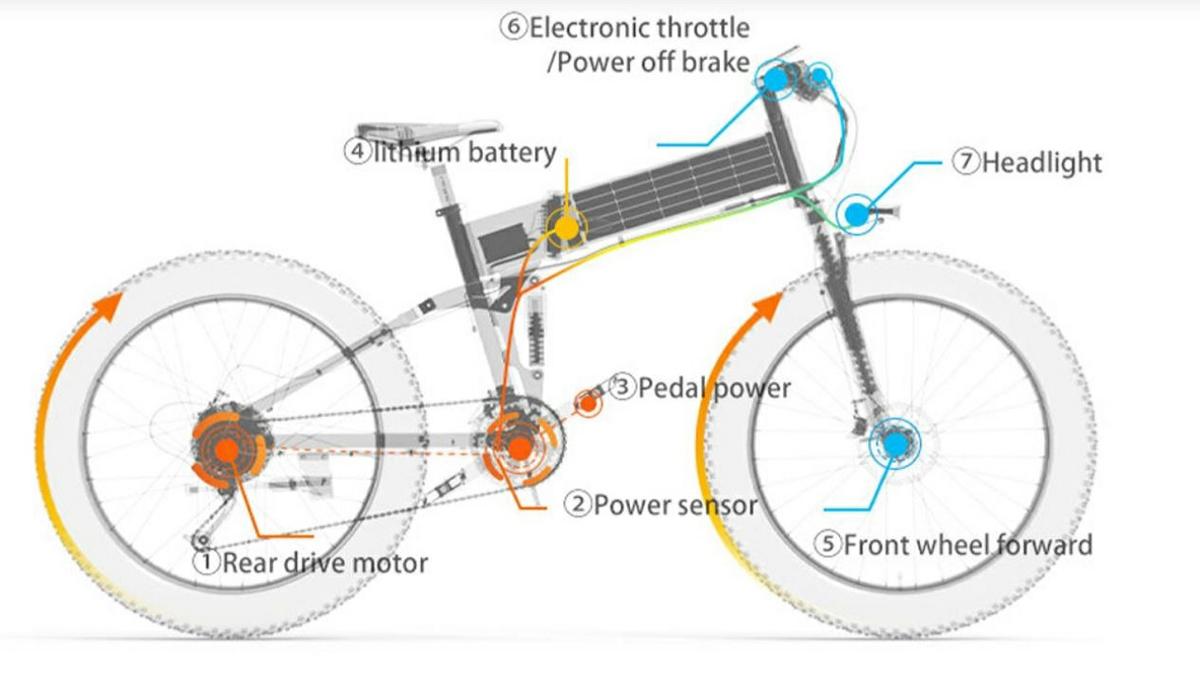 ⑥Electronic throttle /Power off brake

④lithium battery

⑦Headlight

③Pedal power

②Power sensor

①Rear drive motor

⑤Front wheel forward