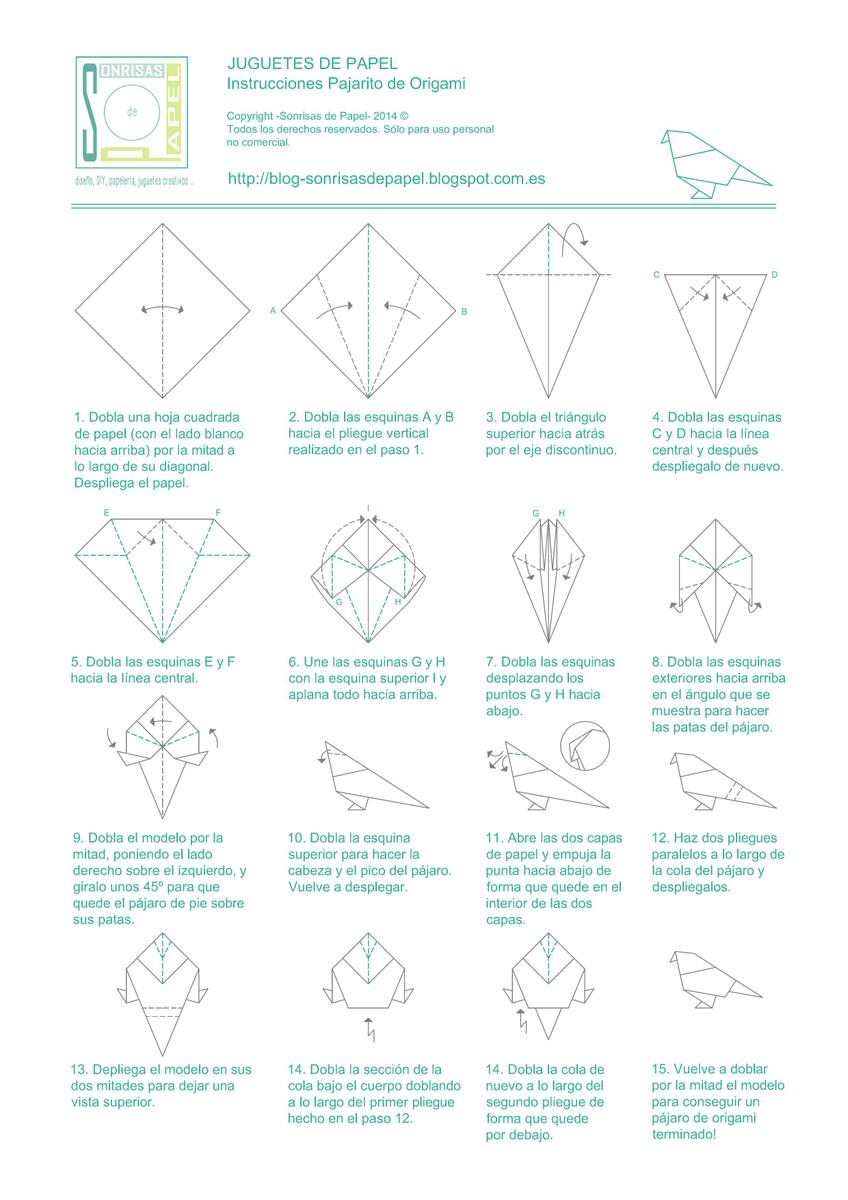 SONRISAS de PAPEL
diseño, DIY, papelería, juguetes creativos ...

JUGUETES DE PAPEL
Instrucciones Pajarito de Origami

Copyright -Sonrisas de Papel- 2014 ©
Todos los derechos reservados. Sólo para uso personal no comercial.

http://blog-sonrisasdepapel.blogspot.com.es

A B

C D

1. Dobla una hoja cuadrada de papel (con el lado blanco hacia arriba) por la mitad a lo largo de su diagonal. Despliega el papel.

2. Dobla las esquinas A y B hacia el pliegue vertical realizado en el paso 1.

3. Dobla el triángulo superior hacia atrás por el eje discontinuo.

4. Dobla las esquinas C y D hacia la línea central y después despliegalo de nuevo.

E F

I

G H

G H

5. Dobla las esquinas E y F hacia la línea central.

6. Une las esquinas G y H con la esquina superior I y aplana todo hacia arriba.

7. Dobla las esquinas desplazando los puntos G y H hacia abajo.

8. Dobla las esquinas exteriores hacia arriba en el ángulo que se muestra para hacer las patas del pájaro.

9. Dobla el modelo por la mitad, poniendo el lado derecho sobre el izquierdo, y giralo unos 45º para que quede el pájaro de pie sobre sus patas.

10. Dobla la esquina superior para hacer la cabeza y el pico del pájaro. Vuelve a desplegar.

11. Abre las dos capas de papel y empuja la punta hacia abajo de forma que quede en el interior de las dos capas.

12. Haz dos pliegues paralelos a lo largo de la cola del pájaro y despliegalos.

13. Depliega el modelo en sus dos mitades para dejar una vista superior.

14. Dobla la sección de la cola bajo el cuerpo doblando a lo largo del primer pliegue hecho en el paso 12.

14. Dobla la cola de nuevo a lo largo del segundo pliegue de forma que quede por debajo.

15. Vuelve a doblar por la mitad el modelo para conseguir un pájaro de origami terminado!