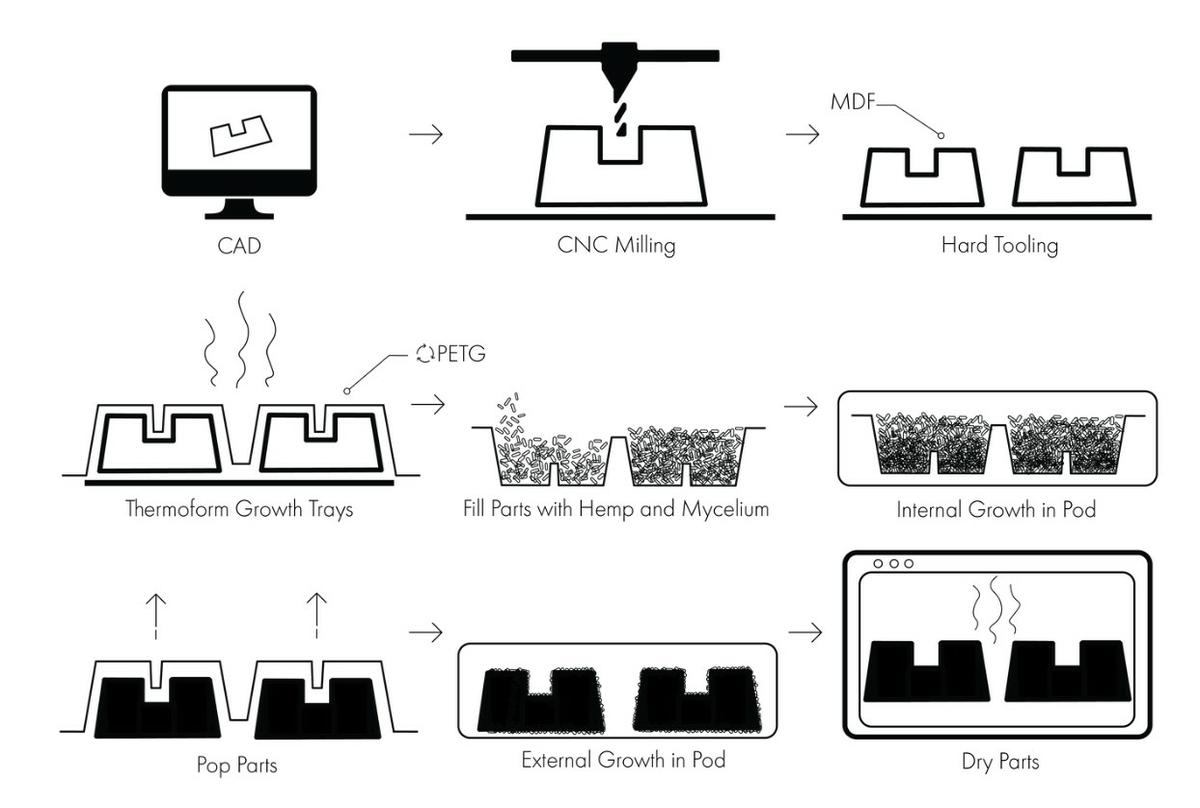 CAD

CNC Milling

MDF

Hard Tooling

PETG

Thermoform Growth Trays

Fill Parts with Hemp and Mycelium

Internal Growth in Pod

Pop Parts

External Growth in Pod

Dry Parts