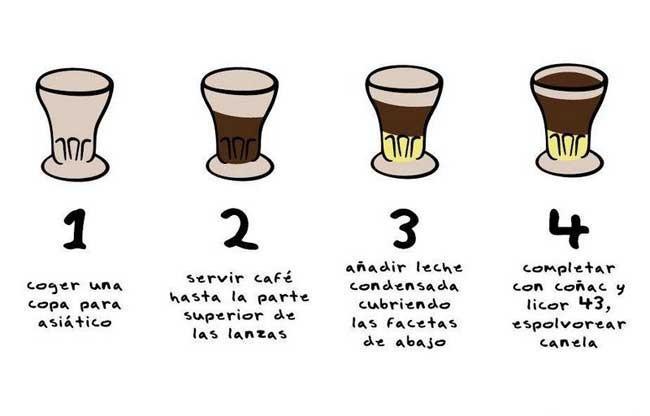 1

coger una copa para asiático

2

servir café hasta la parte superior de las lanzas

3

añadir leche condensada cubriendo las facetas de abajo

4

completar con coñac y licor 43, espolvorear canela