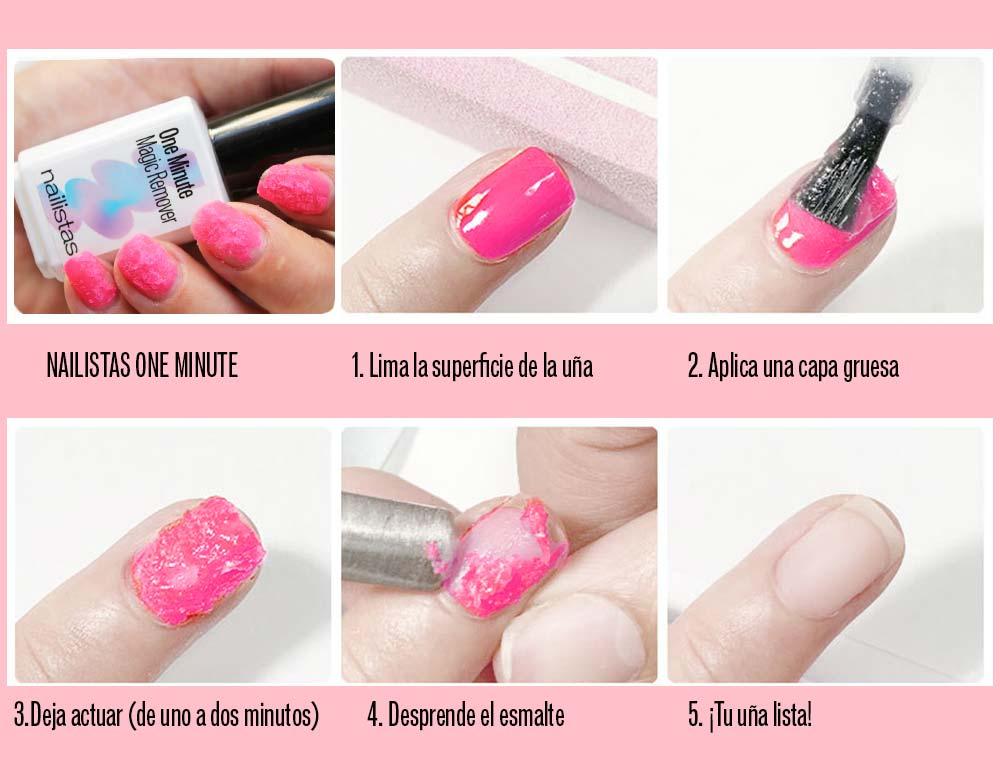 One Minute
Magic Remover
nailistas

NAILISTAS ONE MINUTE

1. Lima la superficie de la uña

2. Aplica una capa gruesa

3.Deja actuar (de uno a dos minutos)

4. Desprende el esmalte

5. ¡Tu uña lista!