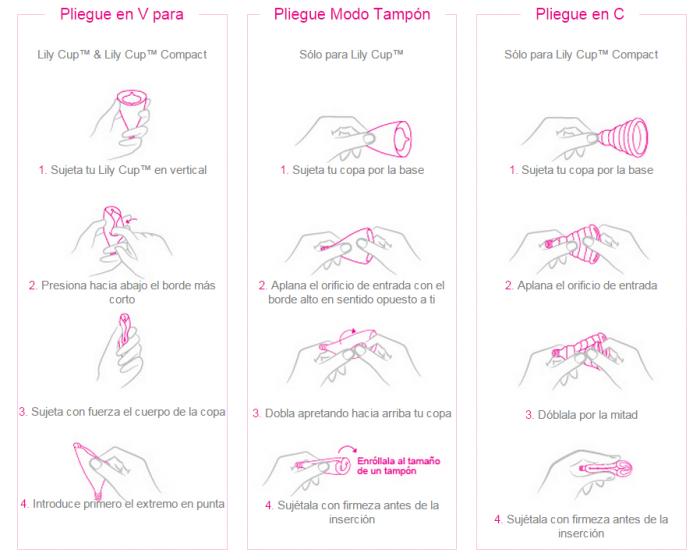 Pliegue en V para

Lily Cup™ & Lily Cup™ Compact

1. Sujeta tu Lily Cup™ en vertical

2. Presiona hacia abajo el borde más corto

3. Sujeta con fuerza el cuerpo de la copa

4. Introduce primero el extremo en punta

Pliegue Modo Tampón

Sólo para Lily Cup™

1. Sujeta tu copa por la base

2. Aplana el orificio de entrada con el borde alto en sentido opuesto a ti

3. Dobla apretando hacia arriba tu copa

Enróllala al tamaño de un tampón

4. Sujétala con firmeza antes de la inserción

Pliegue en C

Sólo para Lily Cup™ Compact

1. Sujeta tu copa por la base

2. Aplana el orificio de entrada

3. Dóblala por la mitad

4. Sujétala con firmeza antes de la inserción