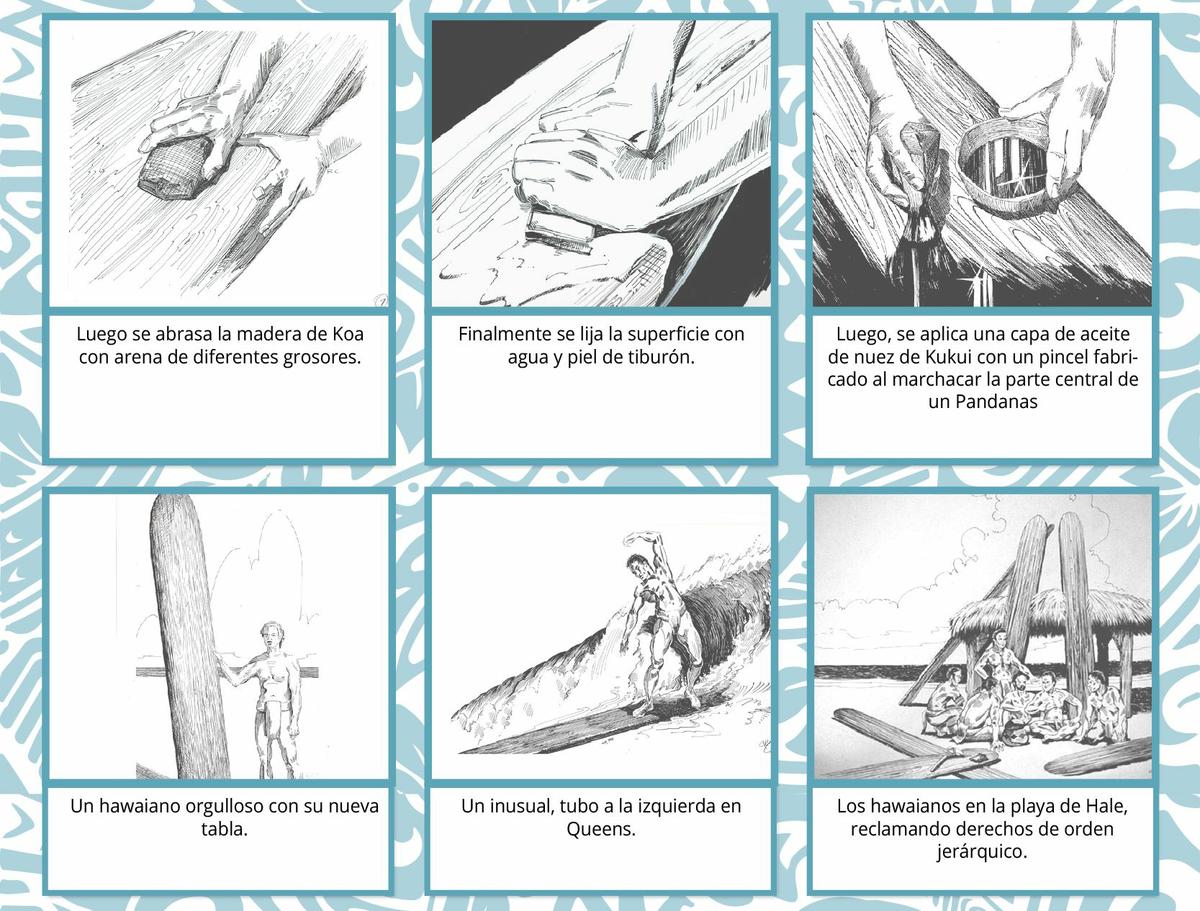 Luego se abrasa la madera de Koa con arena de diferentes grosores.

Finalmente se lija la superficie con agua y piel de tiburón.

Luego, se aplica una capa de aceite de nuez de Kukui con un pincel fabricado al marchacar la parte central de un Pandanas

Un hawaiano orgulloso con su nueva tabla.

Un inusual, tubo a la izquierda en Queens.

Los hawaianos en la playa de Hale, reclamando derechos de orden jerárquico.