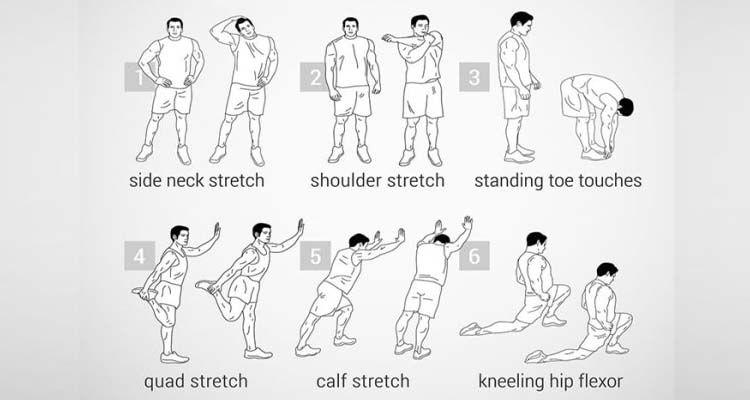 1
side neck stretch

2
shoulder stretch

3
standing toe touches

4
quad stretch

5
calf stretch

6
kneeling hip flexor