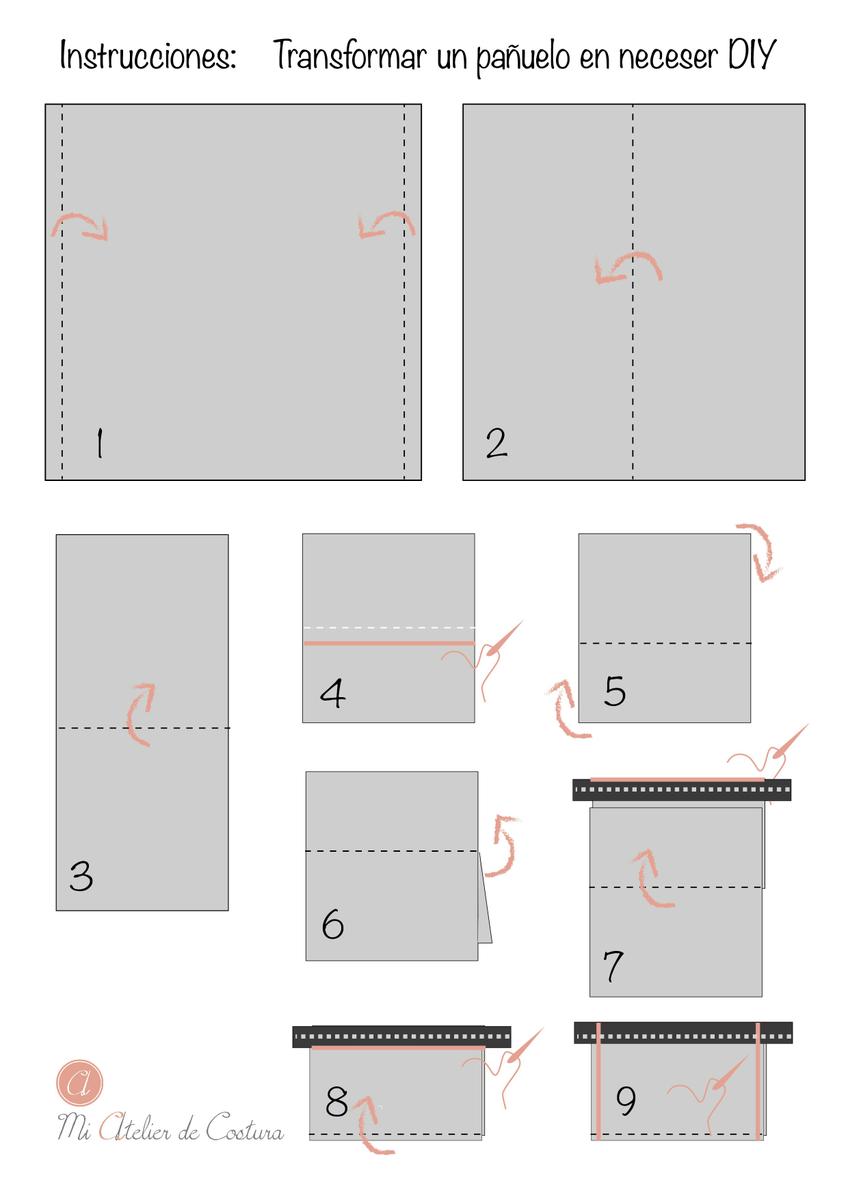 Instrucciones: Transformar un pañuelo en neceser DIY

1

2

3

4

5

6

7

8

9

a

Mi Atelier de Costura