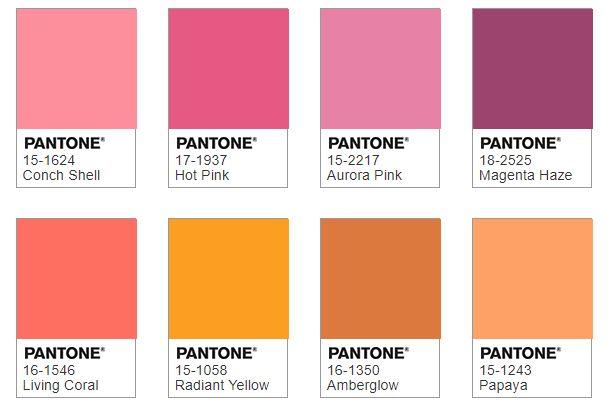 PANTONE®
15-1624
Conch Shell

PANTONE®
17-1937
Hot Pink

PANTONE®
15-2217
Aurora Pink

PANTONE®
18-2525
Magenta Haze

PANTONE®
16-1546
Living Coral

PANTONE®
15-1058
Radiant Yellow

PANTONE®
16-1350
Amberglow

PANTONE®
15-1243
Papaya