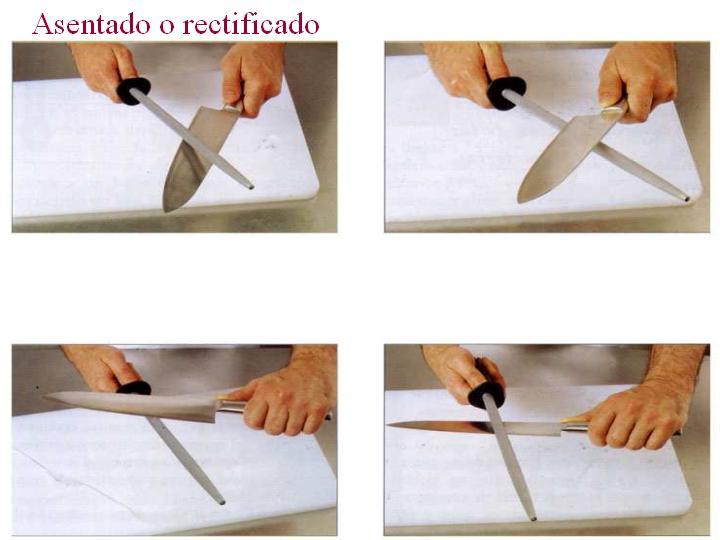 Asentado o rectificado