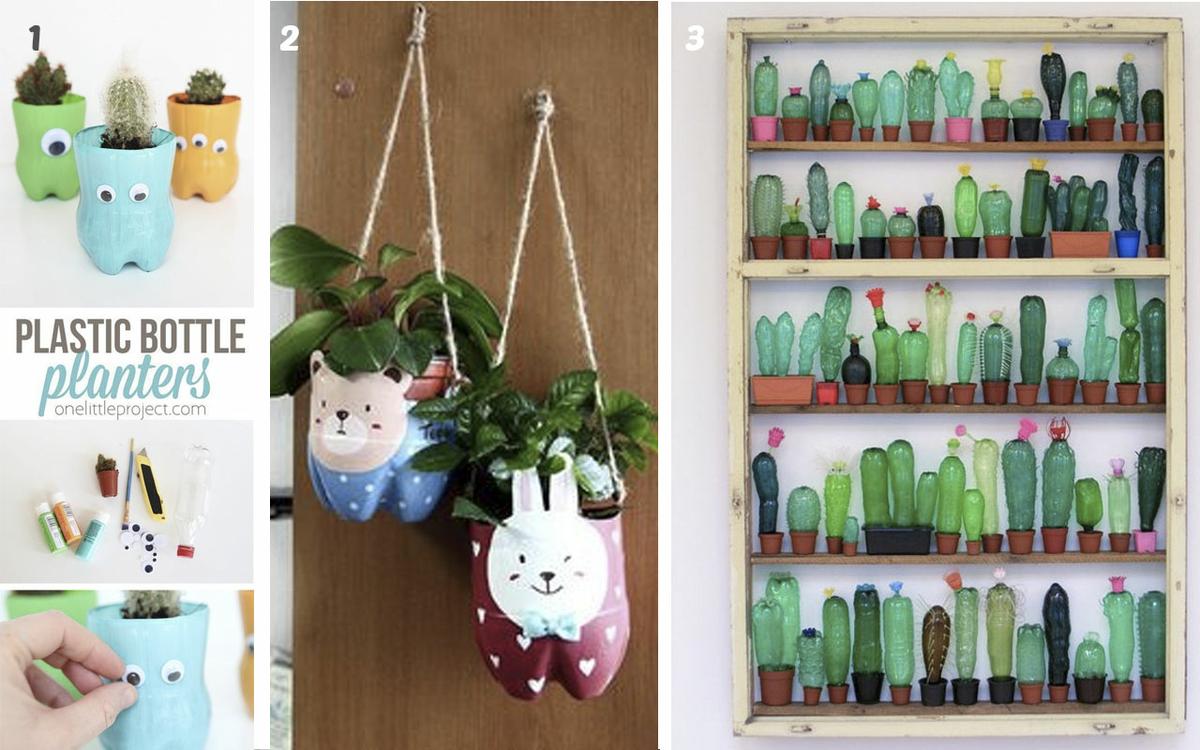 1

PLASTIC BOTTLE
planters
onelittleproject.com

2

3