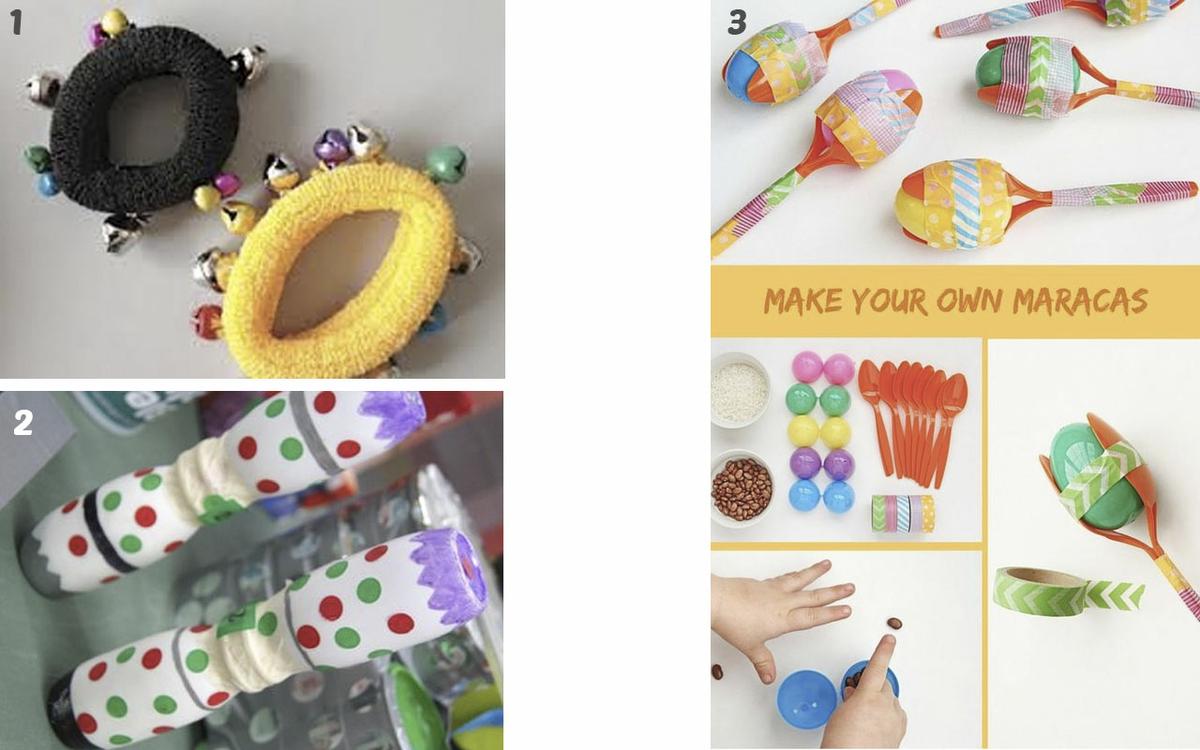 1

2

3

MAKE YOUR OWN MARACAS