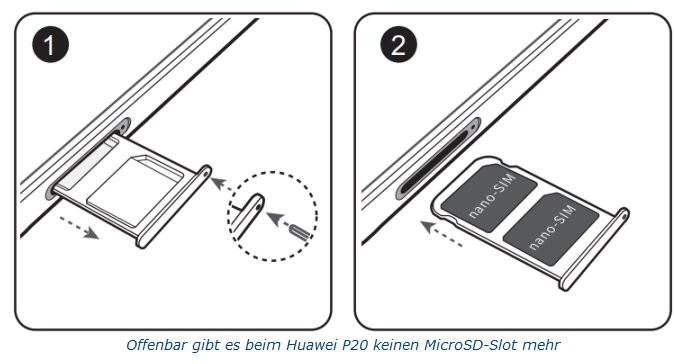 1

2

nano-SIM

nano-SIM

Offenbar gibt es beim Huawei P20 keinen MicroSD-Slot mehr