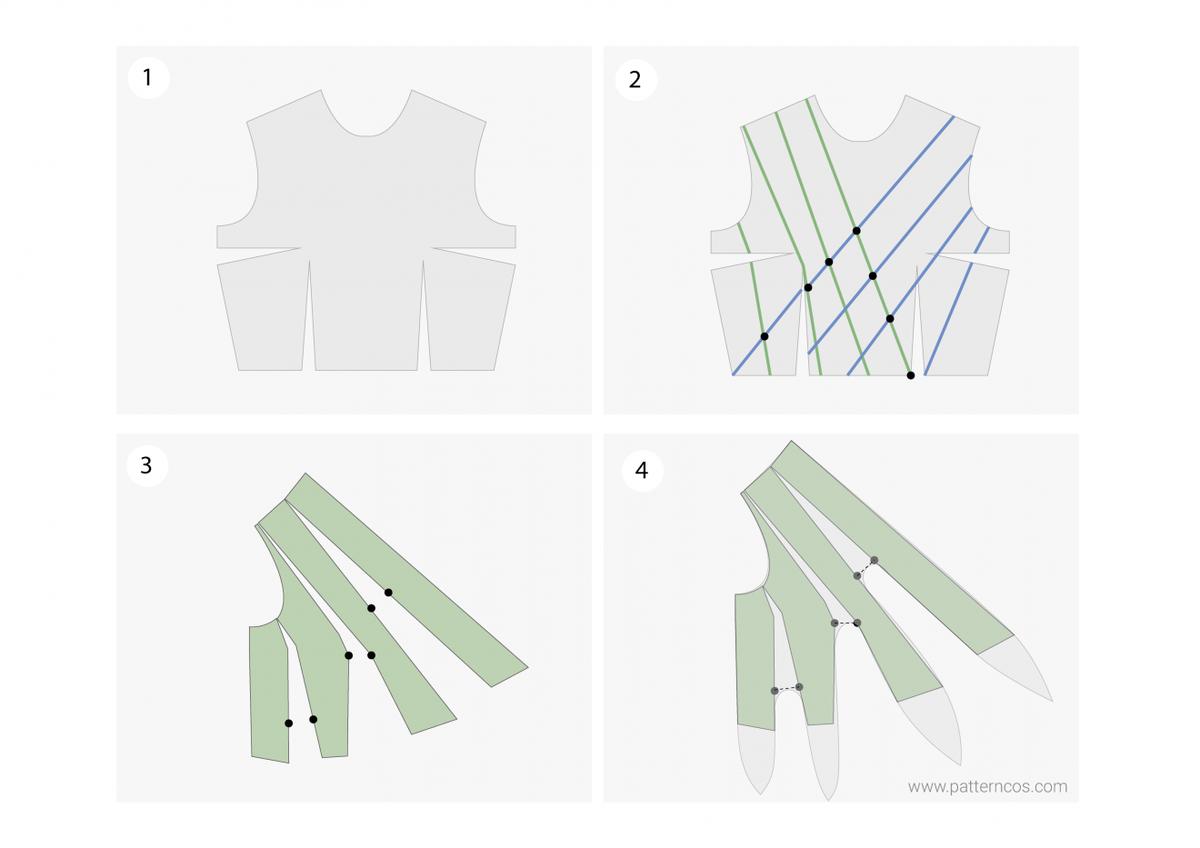 1

2

3

4

www.patterncos.com