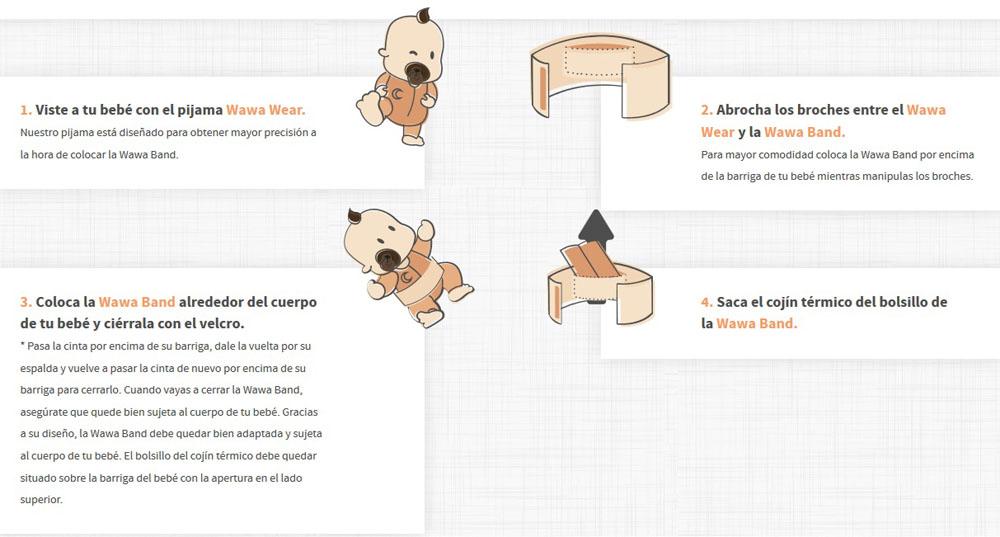 1. Viste a tu bebé con el pijama Wawa Wear.

Nuestro pijama está diseñado para obtener mayor precisión a la hora de colocar la Wawa Band.

2. Abrocha los broches entre el Wawa Wear y la Wawa Band.

Para mayor comodidad coloca la Wawa Band por encima de la barriga de tu bebé mientras manipulas los broches.

3. Coloca la Wawa Band alrededor del cuerpo de tu bebé y ciérrala con el velcro.

* Pasa la cinta por encima de su barriga, dale la vuelta por su espalda y vuelve a pasar la cinta de nuevo por encima de su barriga para cerrarlo. Cuando vayas a cerrar la Wawa Band, asegúrate que quede bien sujeta al cuerpo de tu bebé. Gracias a su diseño, la Wawa Band debe quedar bien adaptada y sujeta al cuerpo de tu bebé. El bolsillo del cojín térmico debe quedar situado sobre la barriga del bebé con la apertura en el lado superior.

4. Saca el cojín térmico del bolsillo de la Wawa Band.