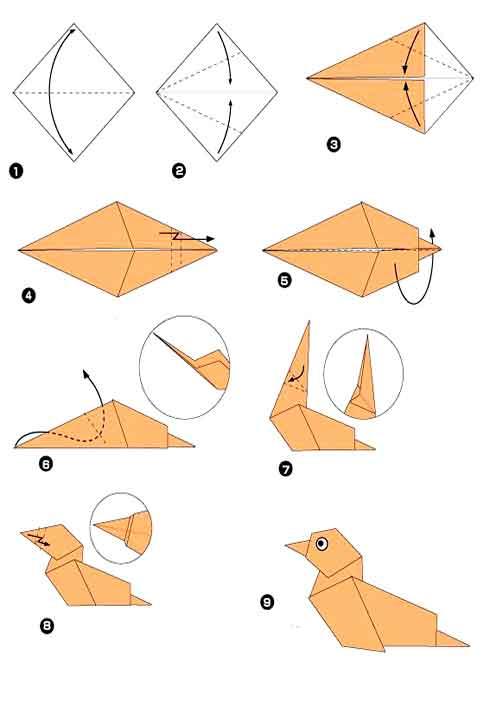 1
2
3
4
5
6
7
8
9