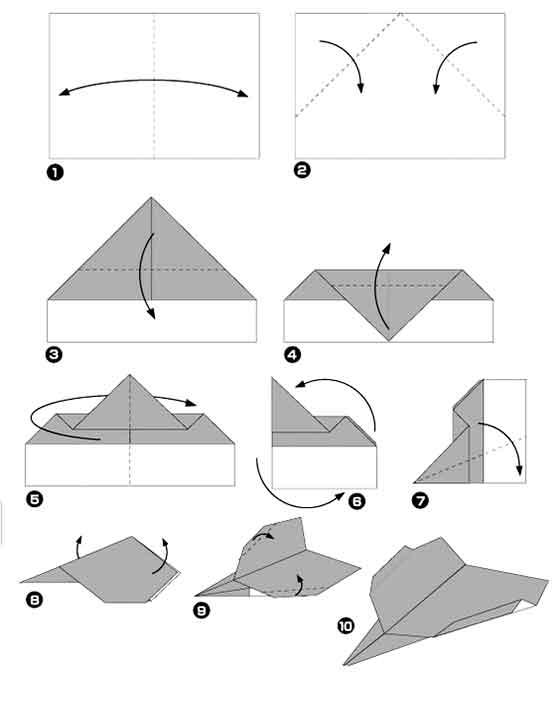 1
2
3
4
5
6
7
8
9
10