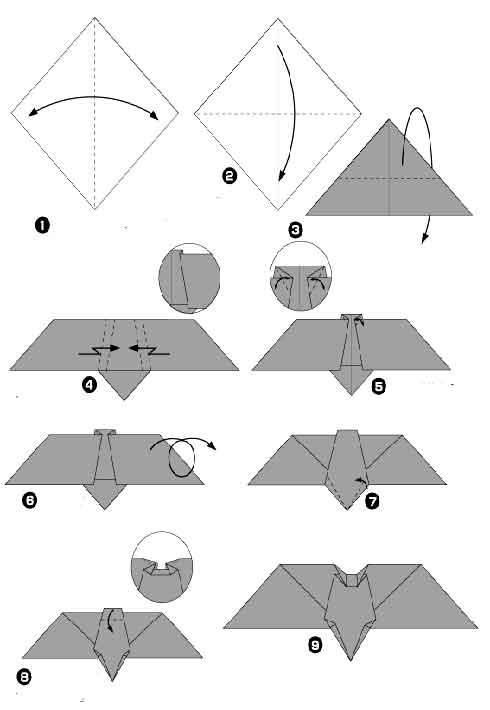 1

2

3

4

5

6

7

8

9