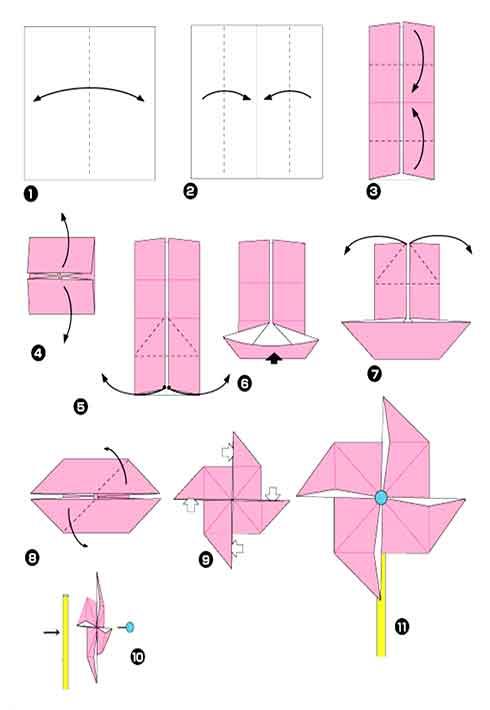 1
2
3
4
5
6
7
8
9
10
11