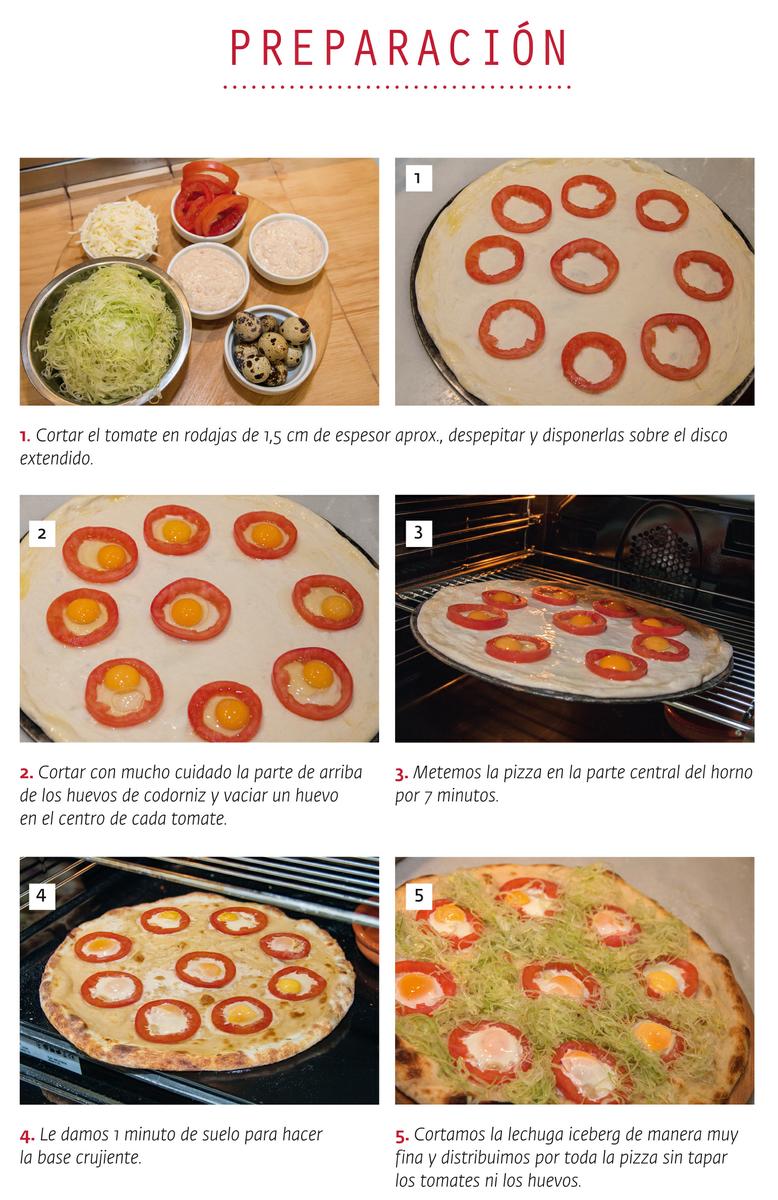 PREPARACIÓN

1

1. Cortar el tomate en rodajas de 1,5 cm de espesor aprox., despepitar y disponerlas sobre el disco extendido.

2

3

2. Cortar con mucho cuidado la parte de arriba de los huevos de codorniz y vaciar un huevo en el centro de cada tomate.

3. Metemos la pizza en la parte central del horno por 7 minutos.

4

5

4. Le damos 1 minuto de suelo para hacer la base crujiente.

5. Cortamos la lechuga iceberg de manera muy fina y distribuimos por toda la pizza sin tapar los tomates ni los huevos.