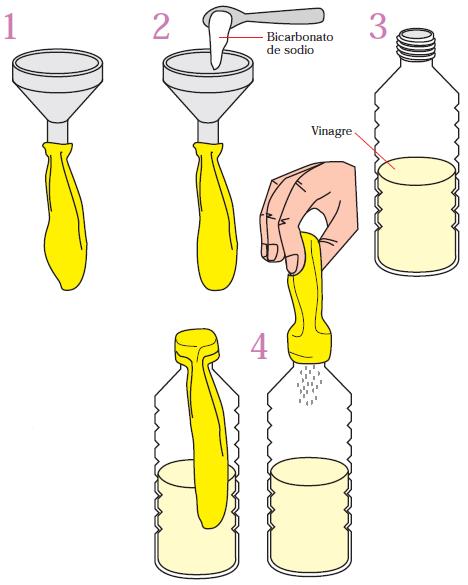 1

2

Bicarbonato de sodio

3

Vinagre

4