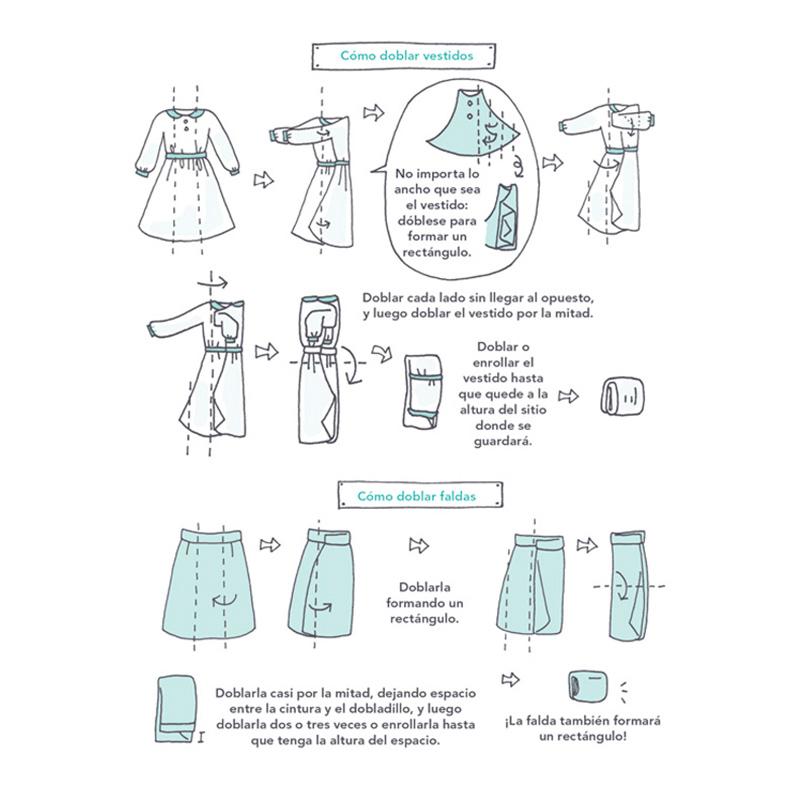 Cómo doblar vestidos

No importa lo ancho que sea el vestido: dóblese para formar un rectángulo.

Doblar cada lado sin llegar al opuesto, y luego doblar el vestido por la mitad.

Doblar o enrollar el vestido hasta que quede a la altura del sitio donde se guardará.

Cómo doblar faldas

Doblarla formando un rectángulo.

Doblarla casi por la mitad, dejando espacio entre la cintura y el dobladillo, y luego doblarla dos o tres veces o enrollarla hasta que tenga la altura del espacio.

¡La falda también formará un rectángulo!