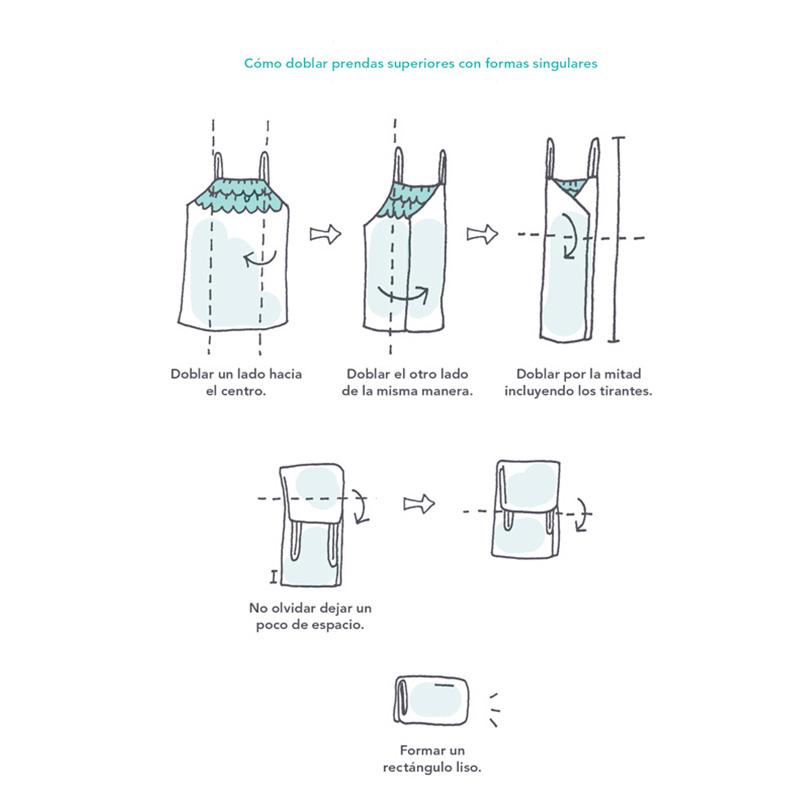 Cómo doblar prendas superiores con formas singulares

Doblar un lado hacia el centro.

Doblar el otro lado de la misma manera.

Doblar por la mitad incluyendo los tirantes.

No olvidar dejar un poco de espacio.

Formar un rectángulo liso.