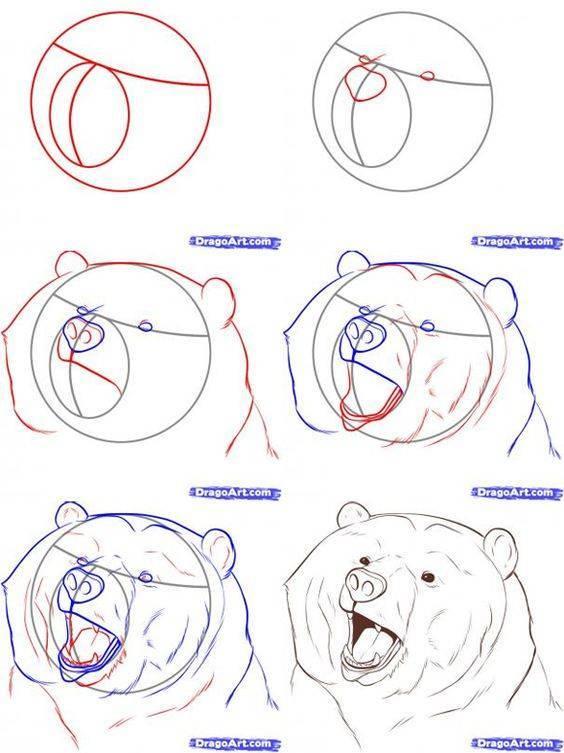 DragoArt.com

DragoArt.com

DragoArt.com

DragoArt.com

DragoArt.com

DragoArt.com