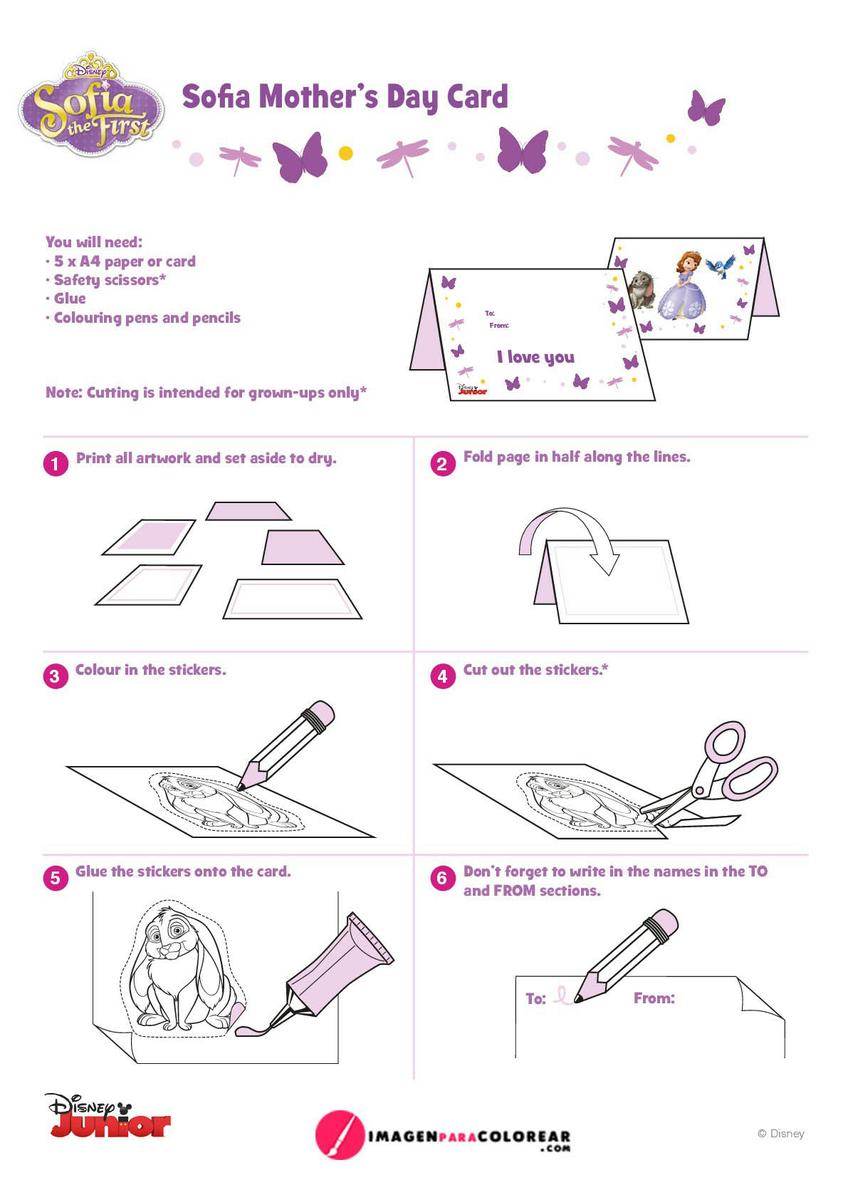 Disney
Sofia the First

Sofia Mother's Day Card

You will need:
· 5 x A4 paper or card
· Safety scissors*
· Glue
· Colouring pens and pencils

Note: Cutting is intended for grown-ups only*

To:
From:
I love you
Disney Junior

1 Print all artwork and set aside to dry.

2 Fold page in half along the lines.

3 Colour in the stickers.

4 Cut out the stickers.*

5 Glue the stickers onto the card.

6 Don't forget to write in the names in the TO and FROM sections.

To:
From:

Disney Junior

IMAGENPARACOLOREAR .COM

© Disney