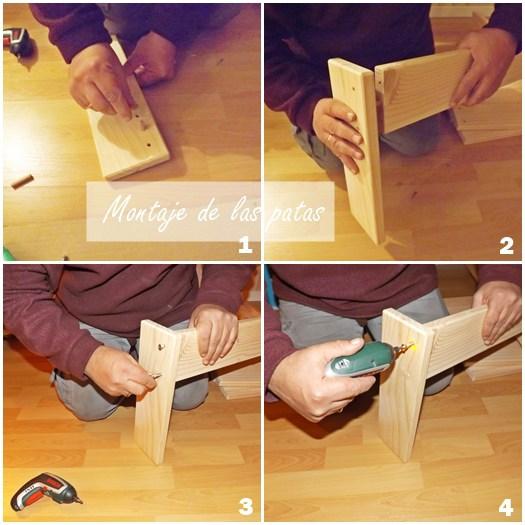 Montaje de las patas

1

2

3

4