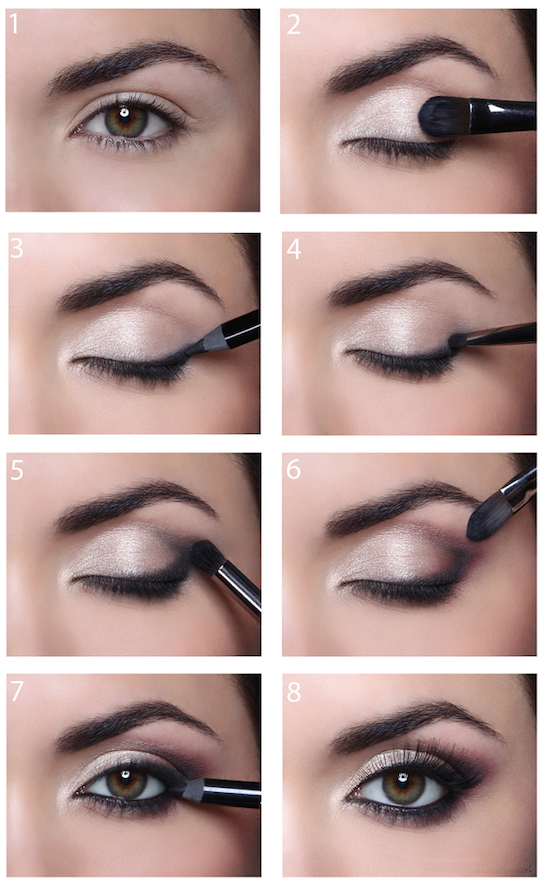 1

2

3

4

5

6

7

8