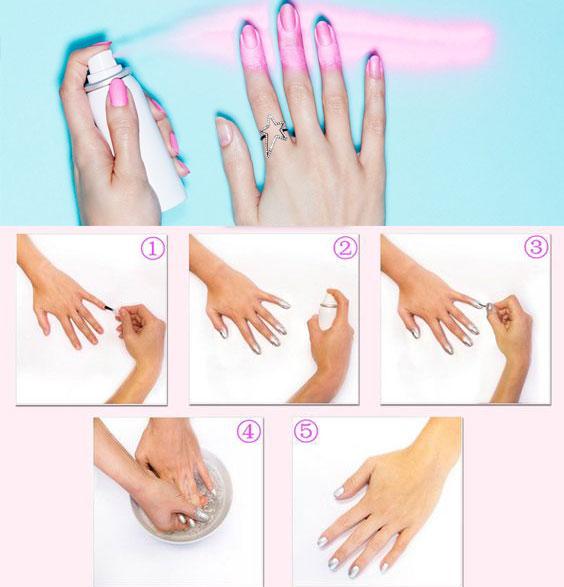 ①

②

③

④

⑤