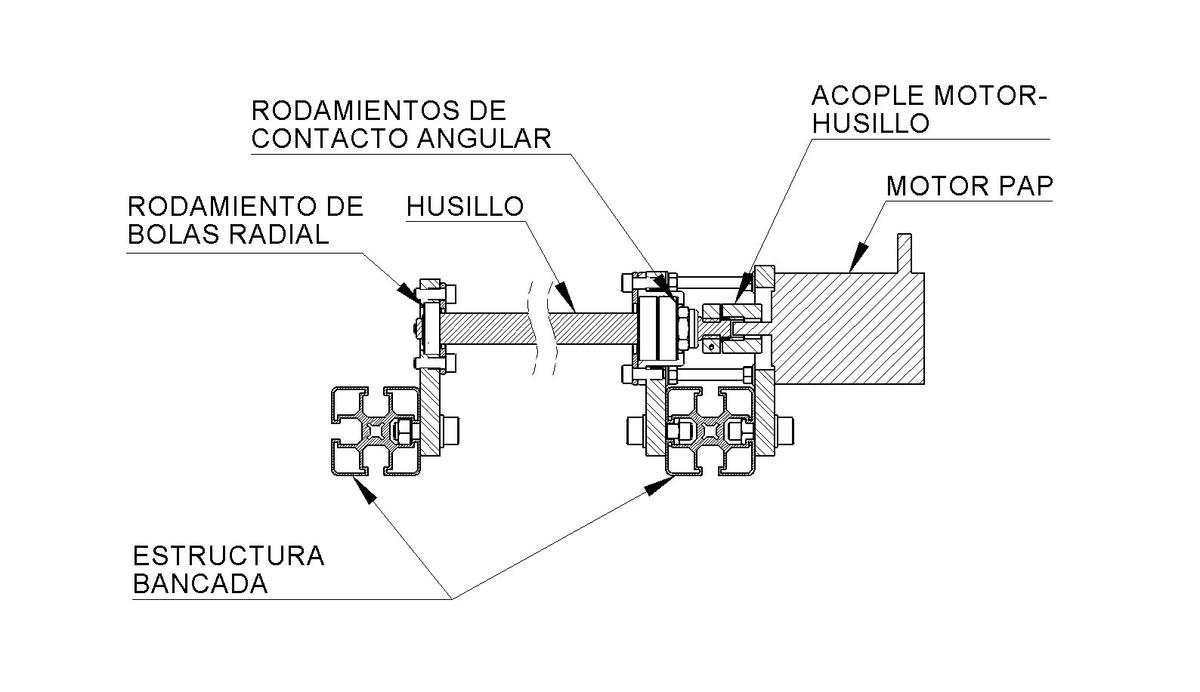 RODAMIENTOS DE CONTACTO ANGULAR

ACOPLE MOTOR-HUSILLO

MOTOR PAP

RODAMIENTO DE BOLAS RADIAL

HUSILLO

ESTRUCTURA BANCADA