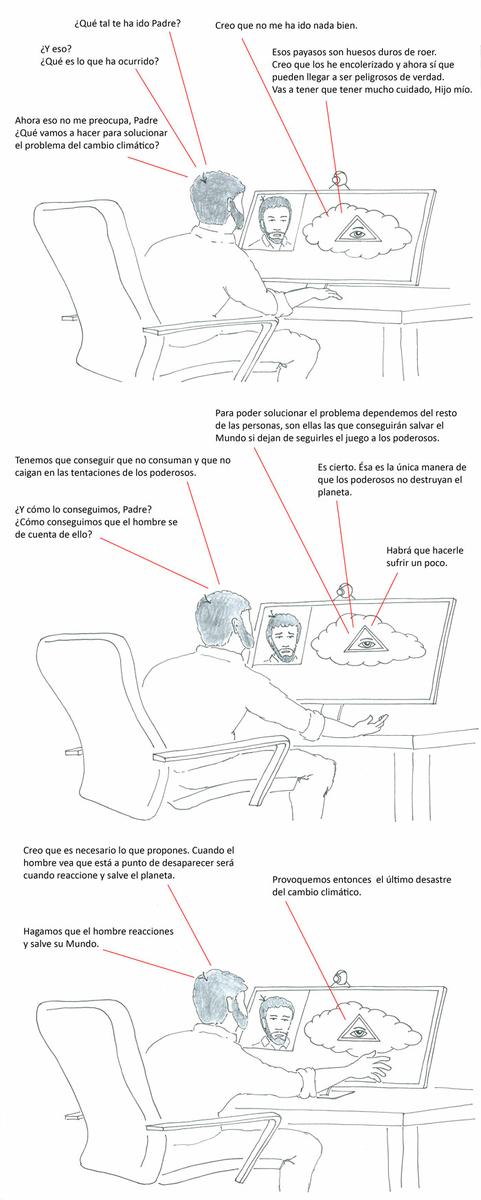 ¿Qué tal te ha ido Padre?

Creo que no me ha ido nada bien.

¿Y eso?
¿Qué es lo que ha ocurrido?

Esos payasos son huesos duros de roer. Creo que los he encolerizado y ahora sí que pueden llegar a ser peligrosos de verdad. Vas a tener que tener mucho cuidado, Hijo mío.

Ahora eso no me preocupa, Padre
¿Qué vamos a hacer para solucionar el problema del cambio climático?

Para poder solucionar el problema dependemos del resto de las personas, son ellas las que conseguirán salvar el Mundo si dejan de seguirles el juego a los poderosos.

Tenemos que conseguir que no consuman y que no caigan en las tentaciones de los poderosos.

Es cierto. Ésa es la única manera de que los poderosos no destruyan el planeta.

¿Y cómo lo conseguimos, Padre?
¿Cómo conseguimos que el hombre se de cuenta de ello?

Habrá que hacerle sufrir un poco.

Creo que es necesario lo que propones. Cuando el hombre vea que está a punto de desaparecer será cuando reaccione y salve el planeta.

Provoquemos entonces el último desastre del cambio climático.

Hagamos que el hombre reacciones y salve su Mundo.