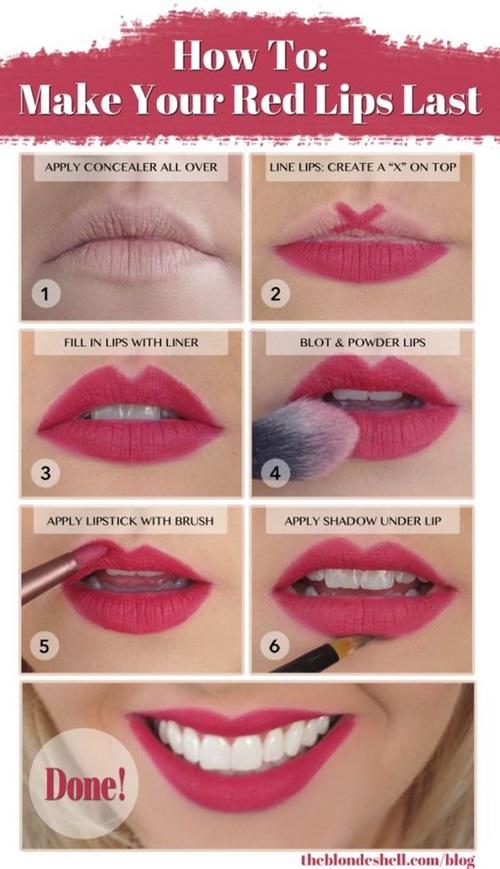 How To:
Make Your Red Lips Last

APPLY CONCEALER ALL OVER

1

LINE LIPS: CREATE A "X" ON TOP

2

FILL IN LIPS WITH LINER

3

BLOT & POWDER LIPS

4

APPLY LIPSTICK WITH BRUSH

5

APPLY SHADOW UNDER LIP

6

Done!

theblondeshell.com/blog