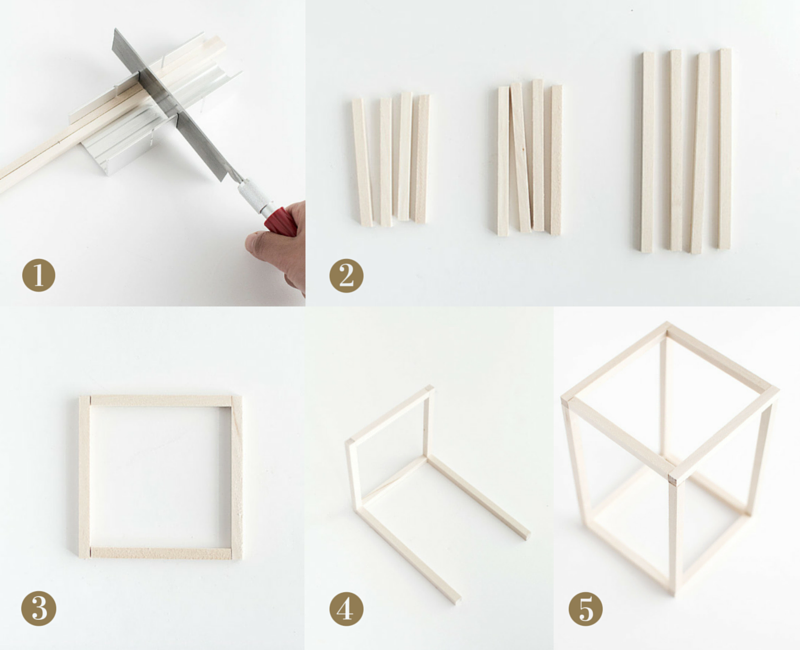 1

2

3

4

5