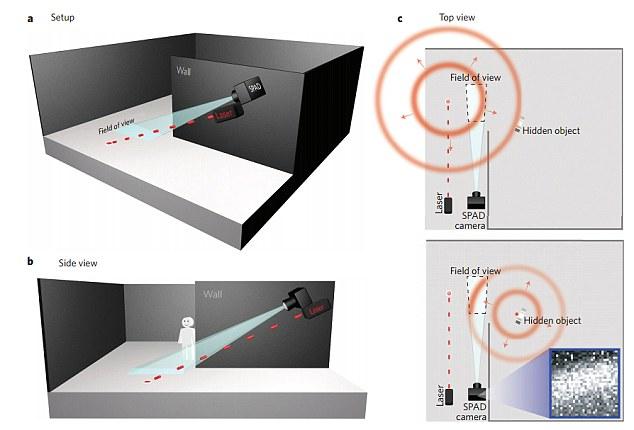 a Setup

Wall

SPAD

Laser

Field of view

b Side view

Wall

Laser

c Top view

Field of view

Hidden object

Laser

SPAD camera

Field of view

Hidden object

Laser

SPAD camera