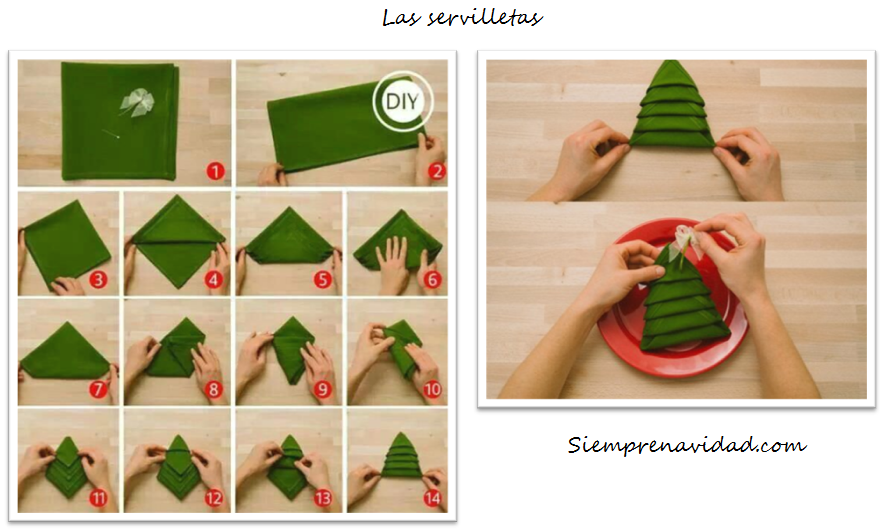 Las servilletas

1
DIY
2
3
4
5
6
7
8
9
10
11
12
13
14

Siemprenavidad.com