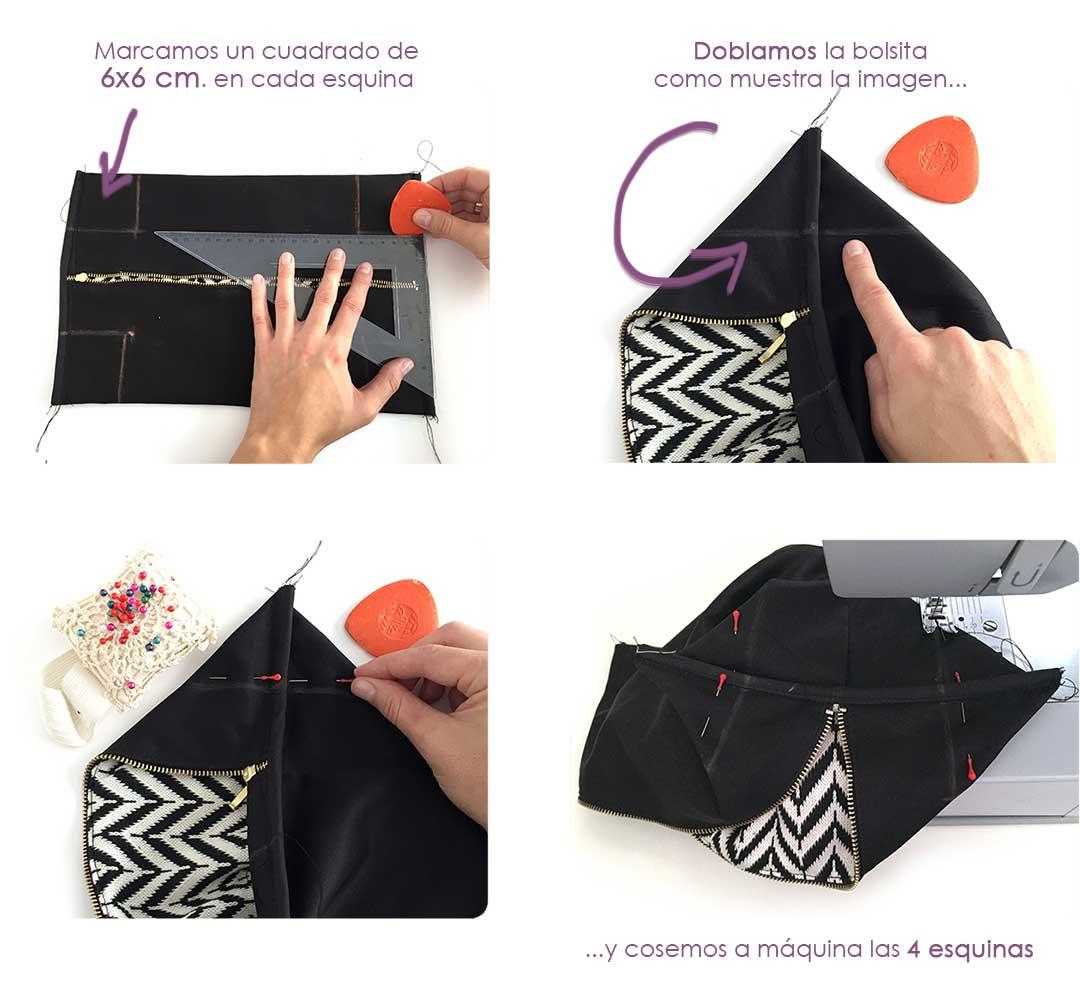 Marcamos un cuadrado de 6x6 cm. en cada esquina

Doblamos la bolsita como muestra la imagen...

...y cosemos a máquina las 4 esquinas