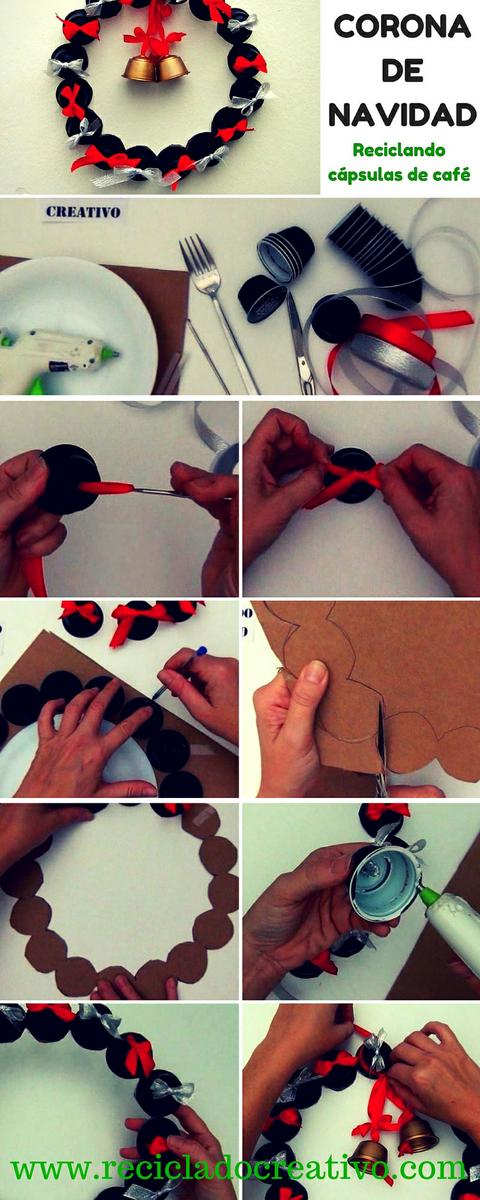 CORONA DE NAVIDAD

Reciclando cápsulas de café

CREATIVO

www.recicladocreativo.com