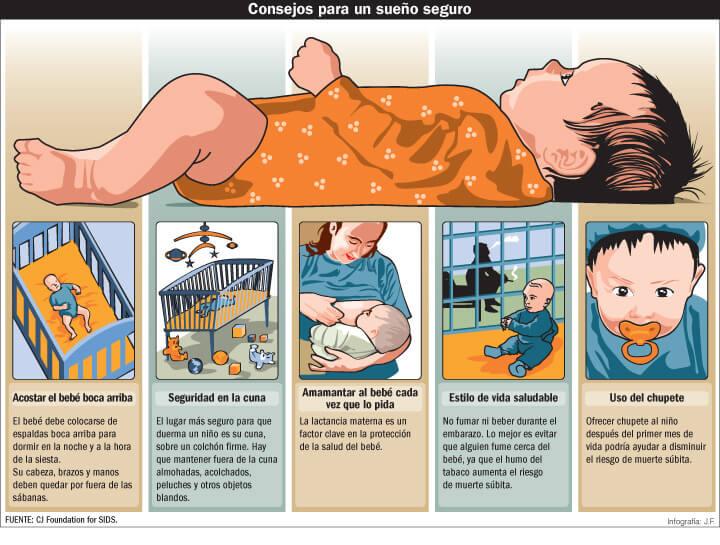 Consejos para un sueño seguro

Acostar el bebé boca arriba

El bebé debe colocarse de espaldas boca arriba para dormir en la noche y a la hora de la siesta.
Su cabeza, brazos y manos deben quedar por fuera de las sábanas.

Seguridad en la cuna

El lugar más seguro para que duerma un niño es su cuna, sobre un colchón firme. Hay que mantener fuera de la cuna almohadas, acolchados, peluches y otros objetos blandos.

Amamantar al bebé cada vez que lo pida

La lactancia materna es un factor clave en la protección de la salud del bebé.

Estilo de vida saludable

No fumar ni beber durante el embarazo. Lo mejor es evitar que alguien fume cerca del bebé, ya que el humo del tabaco aumenta el riesgo de muerte súbita.

Uso del chupete

Ofrecer chupete al niño después del primer mes de vida podría ayudar a disminuir el riesgo de muerte súbita.

FUENTE: CJ Foundation for SIDS.

Infografía: J.F.