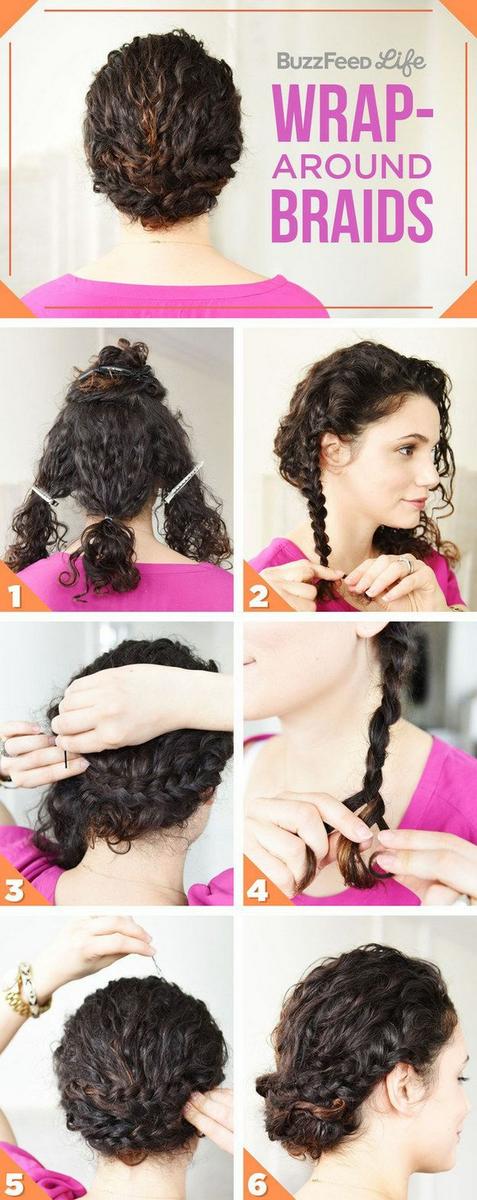 BuzzFeed Life

WRAP-AROUND BRAIDS

1

2

3

4

5

6