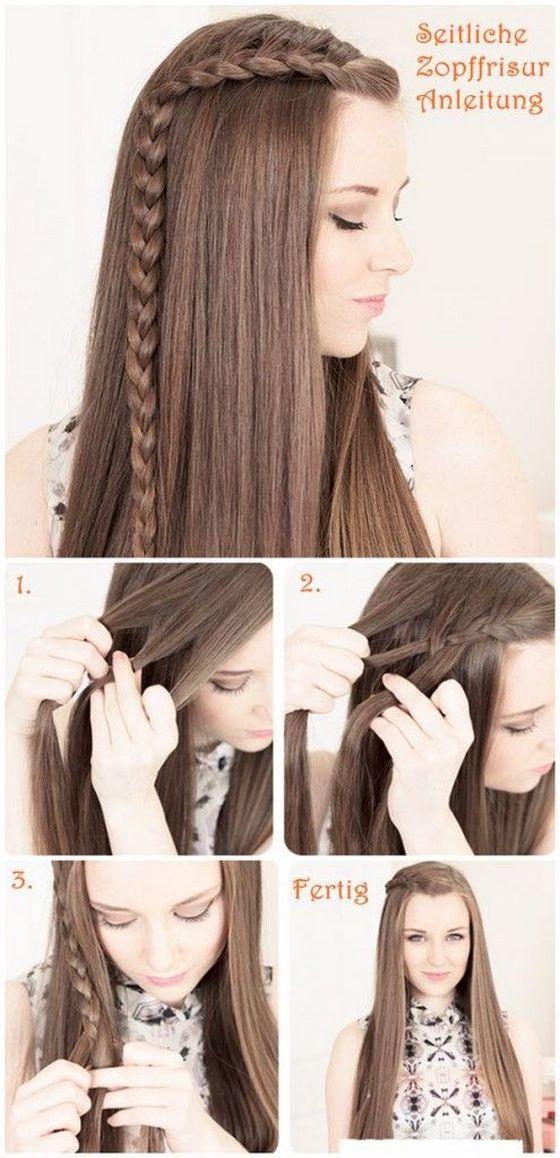 Seitliche Zopffrisur Anleitung

1.

2.

3.

Fertig