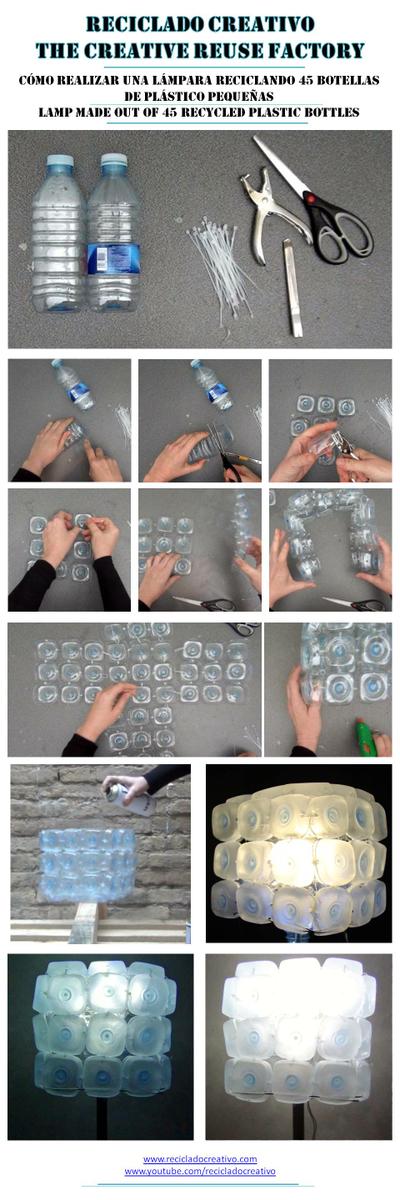 RECICLADO CREATIVO
THE CREATIVE REUSE FACTORY

CÓMO REALIZAR UNA LÁMPARA RECICLANDO 45 BOTELLAS DE PLÁSTICO PEQUEÑAS
LAMP MADE OUT OF 45 RECYCLED PLASTIC BOTTLES

www.recicladocreativo.com
www.youtube.com/recicladocreativo