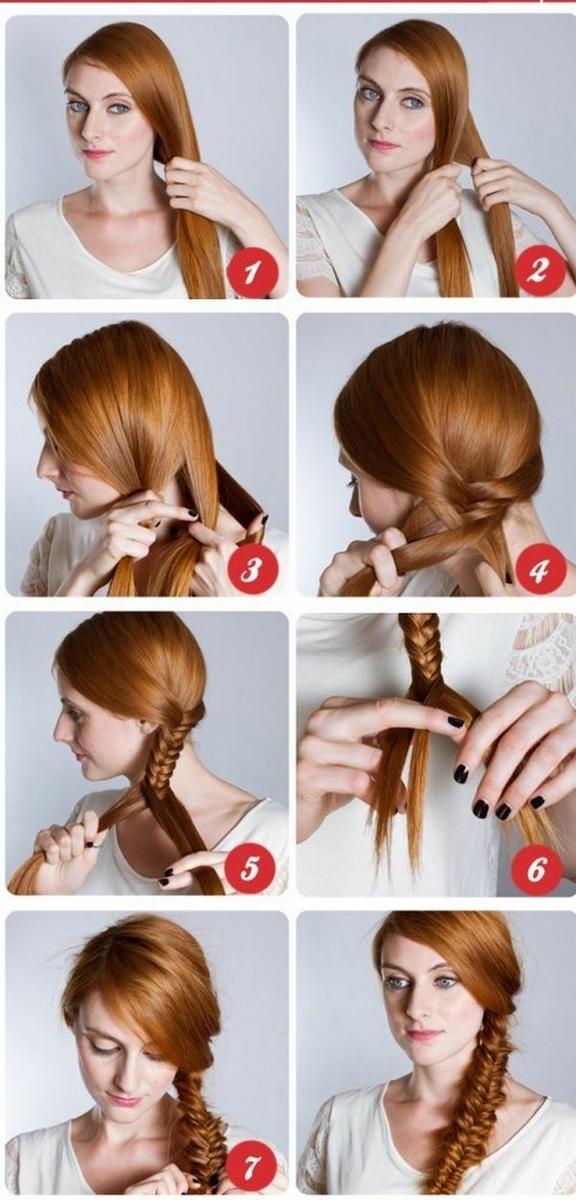 1
2
3
4
5
6
7