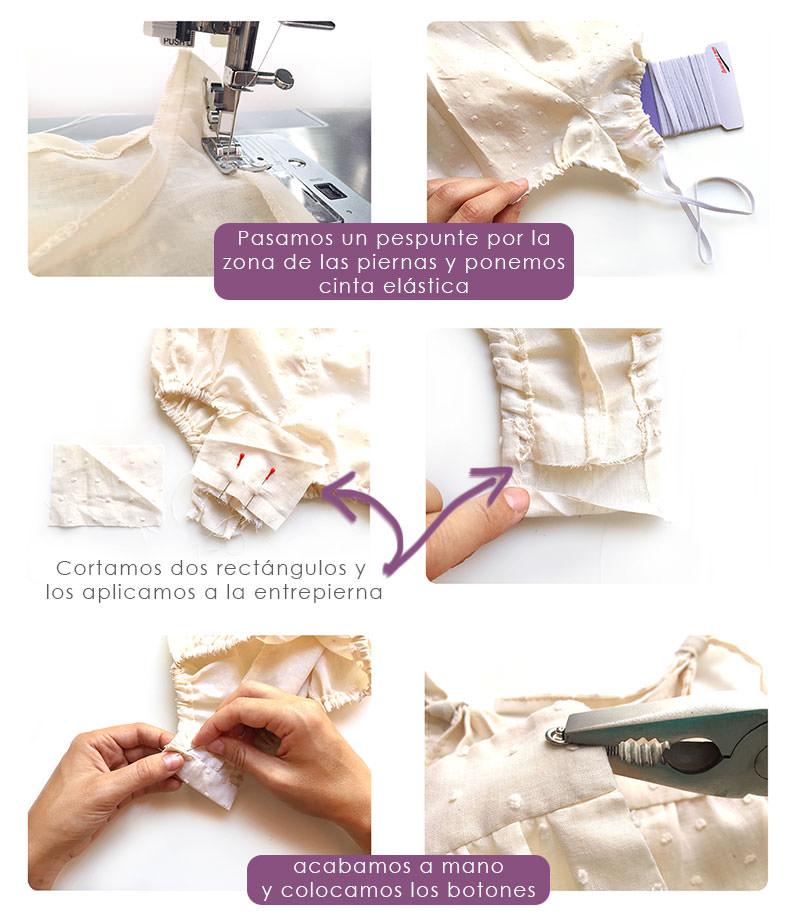 PUSH

Pasamos un pespunte por la zona de las piernas y ponemos cinta elástica

Cortamos dos rectángulos y los aplicamos a la entrepierna

acabamos a mano y colocamos los botones