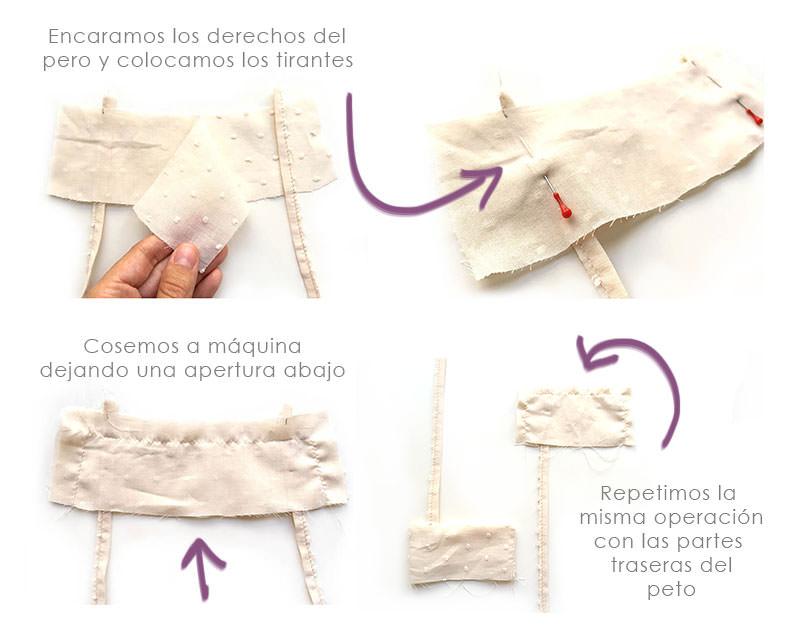 Encaramos los derechos del pero y colocamos los tirantes

Cosemos a máquina dejando una apertura abajo

Repetimos la misma operación con las partes traseras del peto