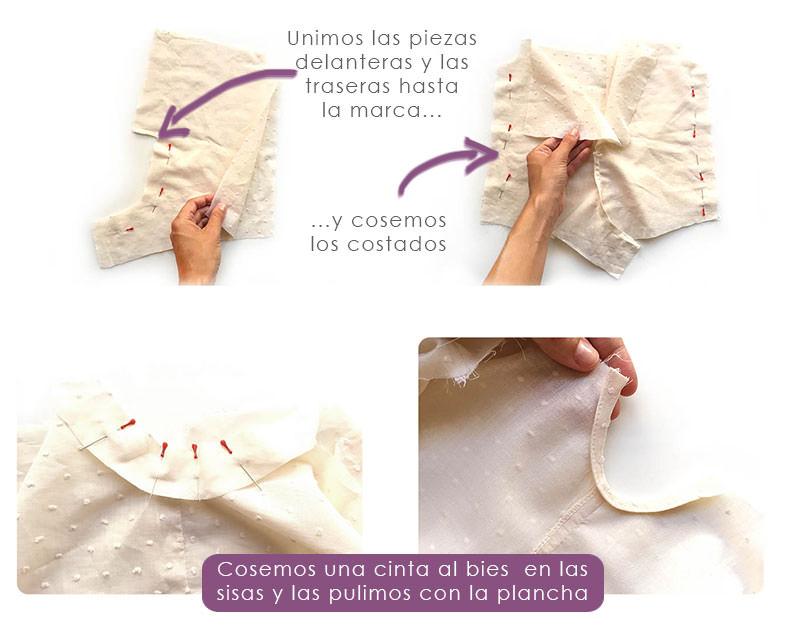 Unimos las piezas delanteras y las traseras hasta la marca...

...y cosemos los costados

Cosemos una cinta al bies en las sisas y las pulimos con la plancha