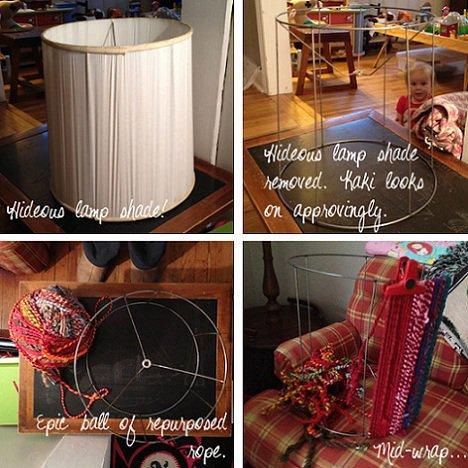 Hideous lamp shade!

Hideous lamp shade removed. Kaki looks on approvingly.

Epic ball of repurposed rope.

Mid-wrap...