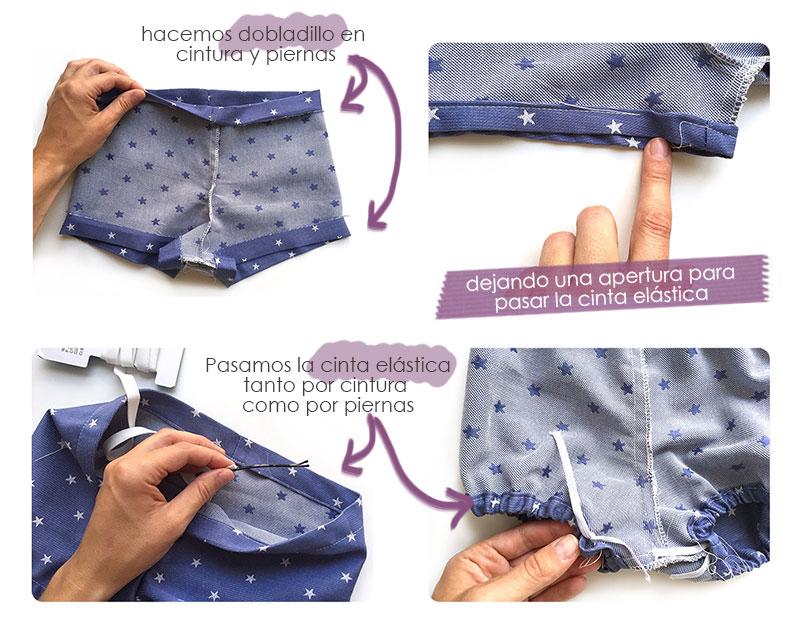 hacemos dobladillo en cintura y piernas

dejando una apertura para pasar la cinta elástica

Pasamos la cinta elástica tanto por cintura como por piernas