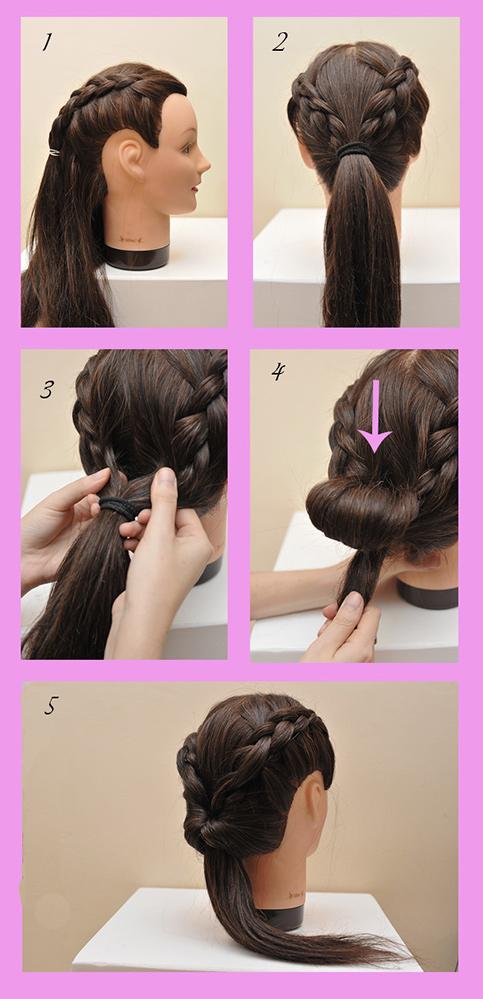 1

2

3

4

5