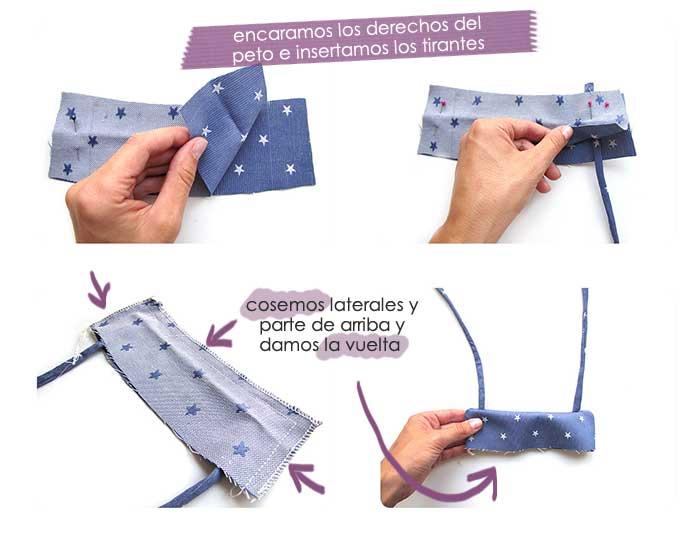 encaramos los derechos del peto e insertamos los tirantes

cosemos laterales y parte de arriba y damos la vuelta